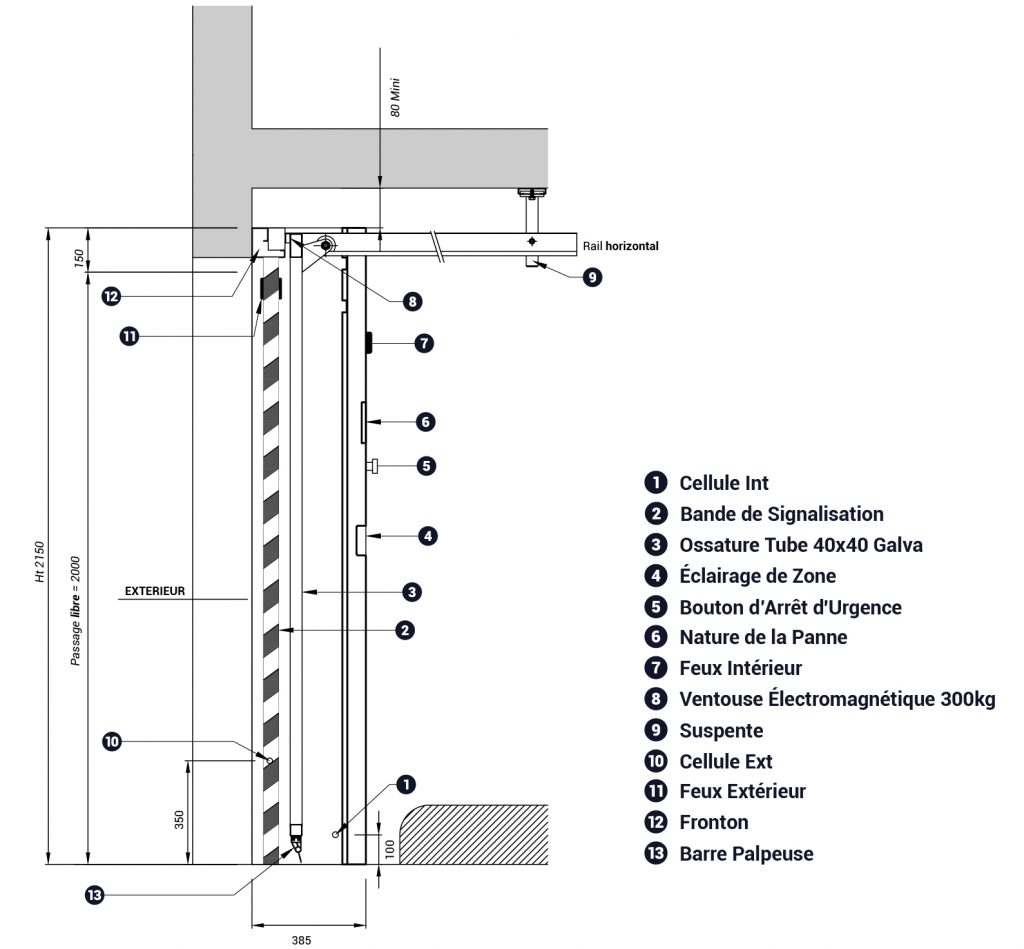 80 Mini

Rail horizontal

150

Ht 2150

Passage libre = 2000

EXTERIEUR

350

100

385

12
11
8
9
7
6
5
4
3
2
10
1
13

1 Cellule Int
2 Bande de Signalisation
3 Ossature Tube 40x40 Galva
4 Éclairage de Zone
5 Bouton d'Arrêt d'Urgence
6 Nature de la Panne
7 Feux Intérieur
8 Ventouse Électromagnétique 300kg
9 Suspente
10 Cellule Ext
11 Feux Extérieur
12 Fronton
13 Barre Palpeuse